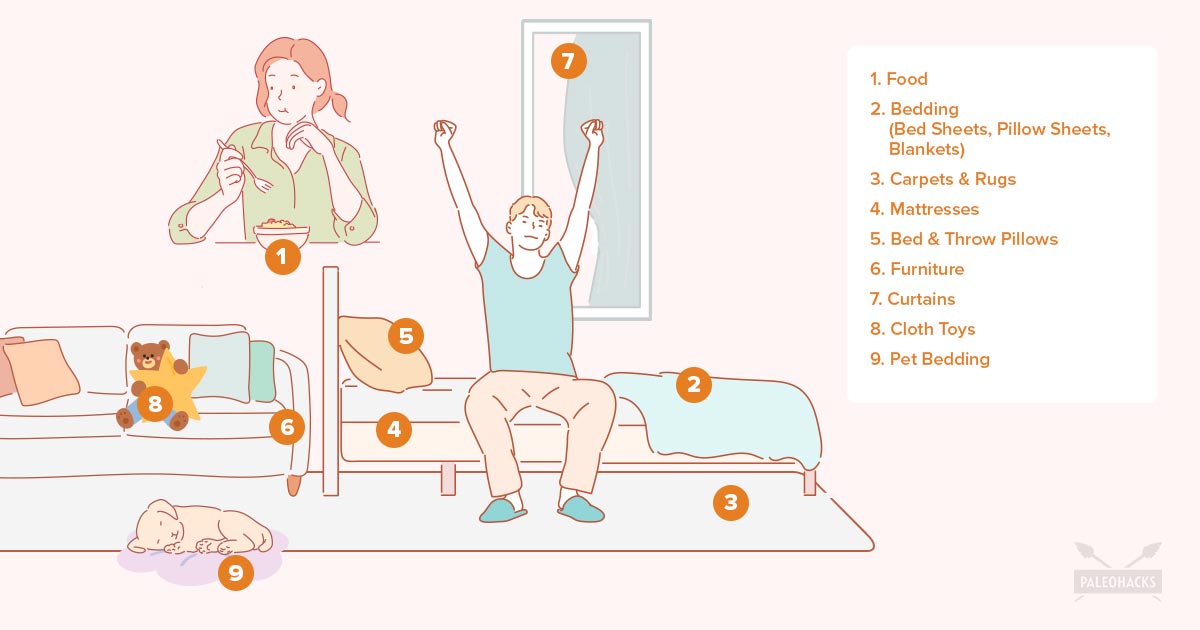 7

1

5

2

8

6

4

3

9

1. Food

2. Bedding (Bed Sheets, Pillow Sheets, Blankets)

3. Carpets & Rugs

4. Mattresses

5. Bed & Throw Pillows

6. Furniture

7. Curtains

8. Cloth Toys

9. Pet Bedding

PALEOHACKS