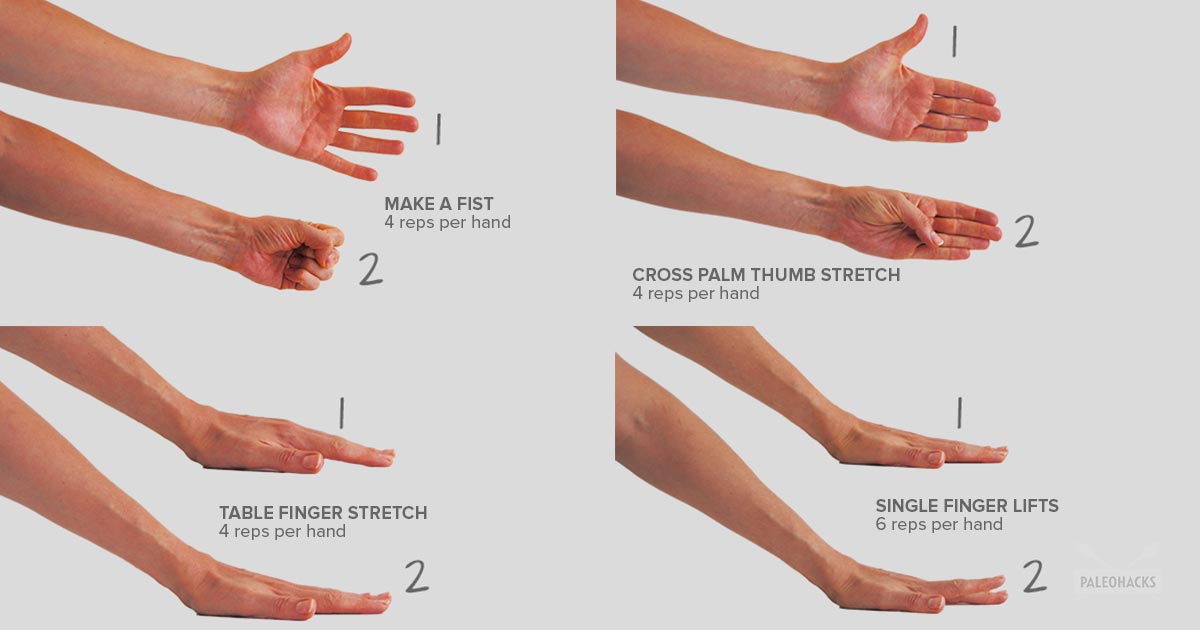 1

MAKE A FIST
4 reps per hand

2

1

2

CROSS PALM THUMB STRETCH
4 reps per hand

1

TABLE FINGER STRETCH
4 reps per hand

2

1

SINGLE FINGER LIFTS
6 reps per hand

2

PALEOHACKS