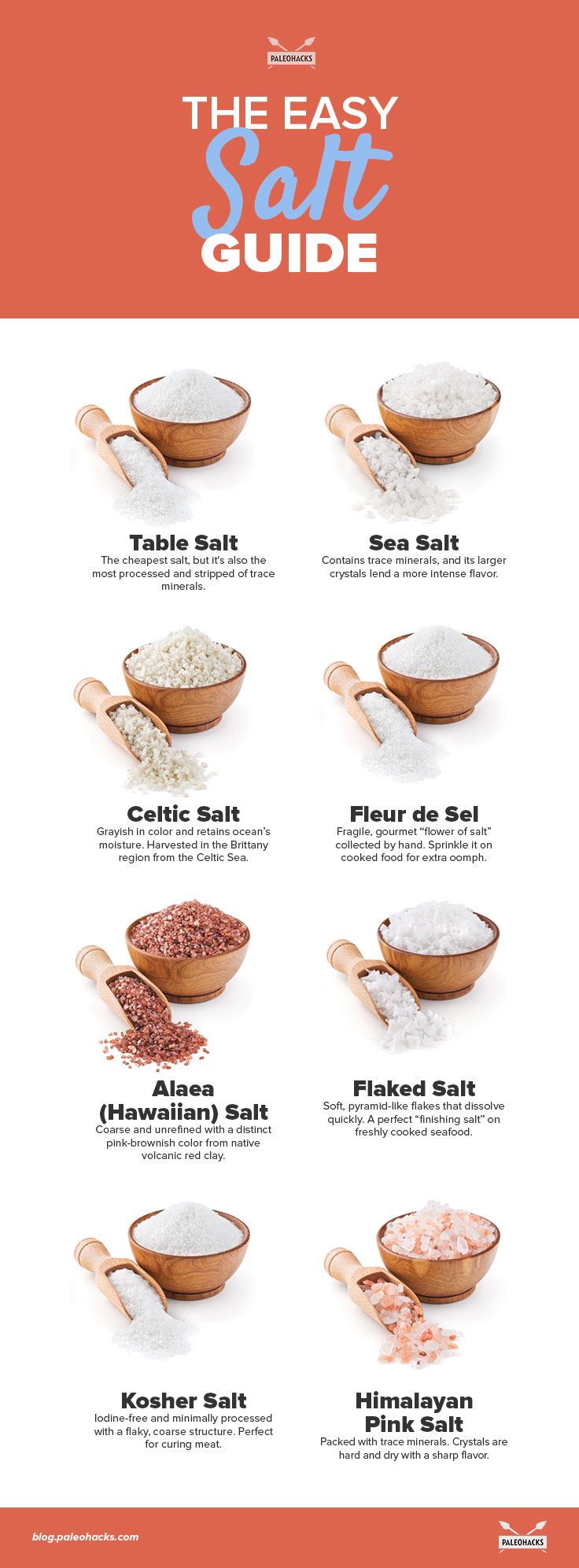 PALEOHACKS

THE EASY
Salt
GUIDE

Table Salt
The cheapest salt, but it's also the most processed and stripped of trace minerals.

Sea Salt
Contains trace minerals, and its larger crystals lend a more intense flavor.

Celtic Salt
Grayish in color and retains ocean's moisture. Harvested in the Brittany region from the Celtic Sea.

Fleur de Sel
Fragile, gourmet "flower of salt" collected by hand. Sprinkle it on cooked food for extra oomph.

Alaea (Hawaiian) Salt
Coarse and unrefined with a distinct pink-brownish color from native volcanic red clay.

Flaked Salt
Soft, pyramid-like flakes that dissolve quickly. A perfect "finishing salt" on freshly cooked seafood.

Kosher Salt
Iodine-free and minimally processed with a flaky, coarse structure. Perfect for curing meat.

Himalayan Pink Salt
Packed with trace minerals. Crystals are hard and dry with a sharp flavor.

blog.paleohacks.com

PALEOHACKS