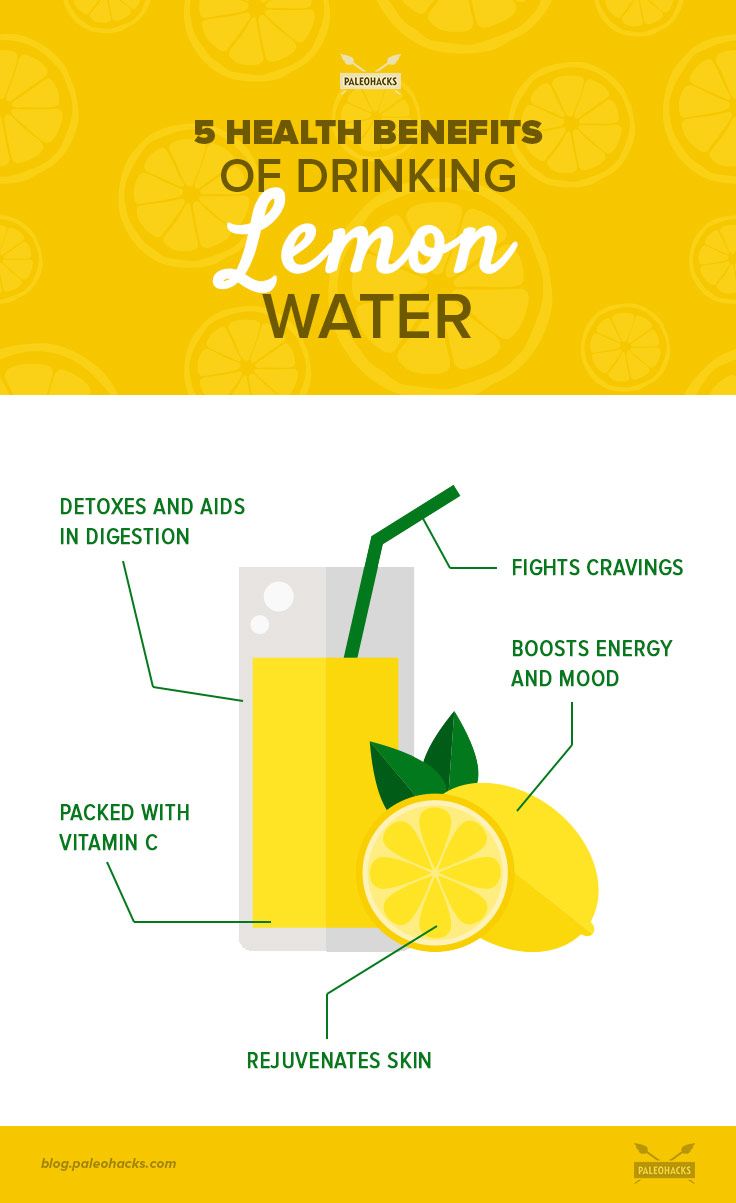 PALEOHACKS

5 HEALTH BENEFITS OF DRINKING Lemon WATER

DETOXES AND AIDS IN DIGESTION

FIGHTS CRAVINGS

BOOSTS ENERGY AND MOOD

PACKED WITH VITAMIN C

REJUVENATES SKIN

blog.paleohacks.com

PALEOHACKS