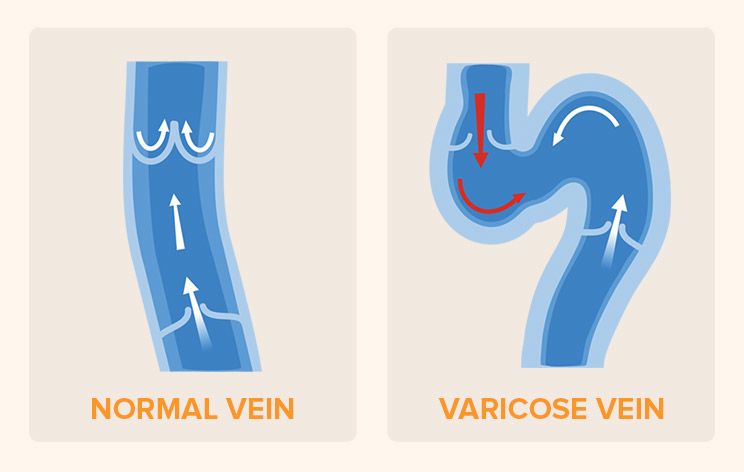 NORMAL VEIN

VARICOSE VEIN