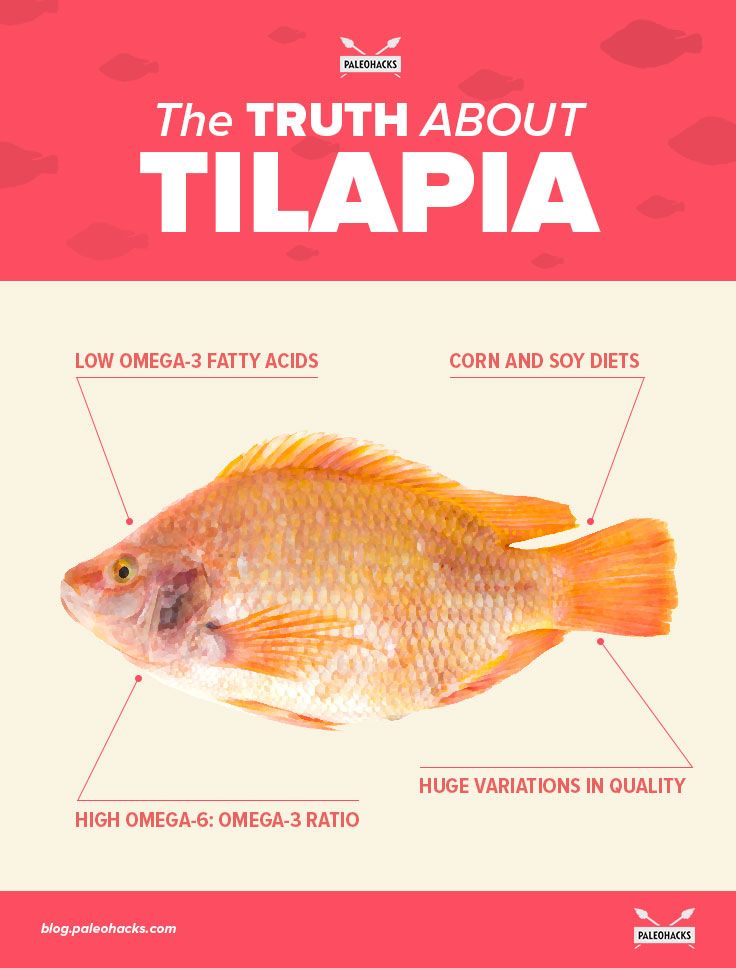 PALEOHACKS

The TRUTH ABOUT TILAPIA

LOW OMEGA-3 FATTY ACIDS

CORN AND SOY DIETS

HUGE VARIATIONS IN QUALITY

HIGH OMEGA-6: OMEGA-3 RATIO

blog.paleohacks.com

PALEOHACKS