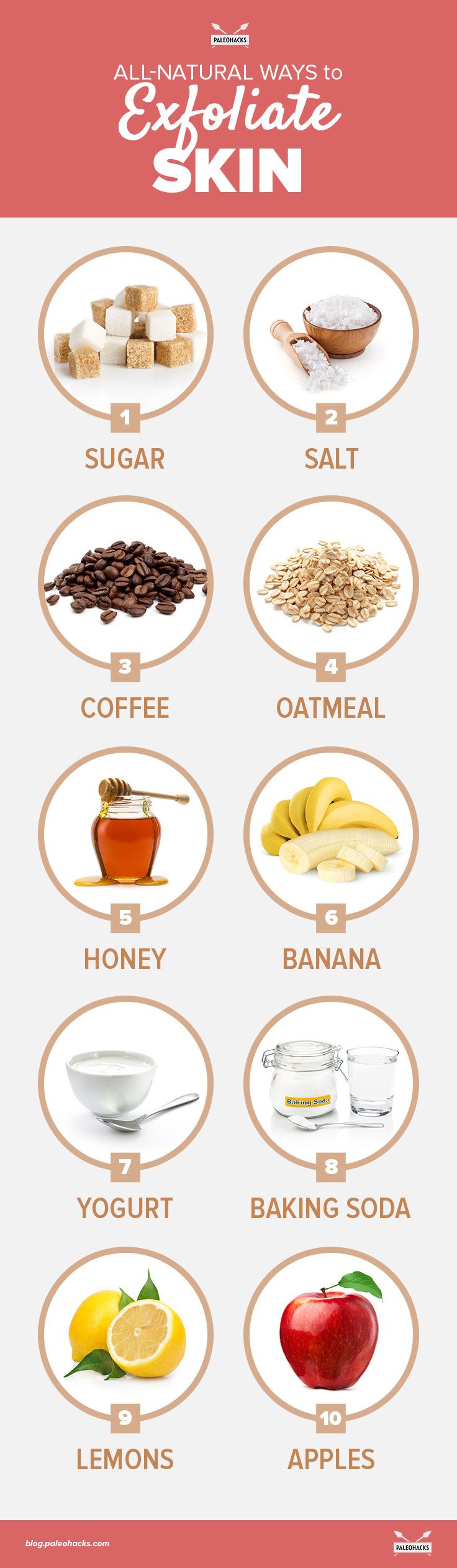 PALEOHACKS

ALL-NATURAL WAYS to
Exfoliate
SKIN

1
SUGAR

2
SALT

3
COFFEE

4
OATMEAL

5
HONEY

6
BANANA

7
YOGURT

Baking Soda

8
BAKING SODA

9
LEMONS

10
APPLES

blog.paleohacks.com

PALEOHACKS