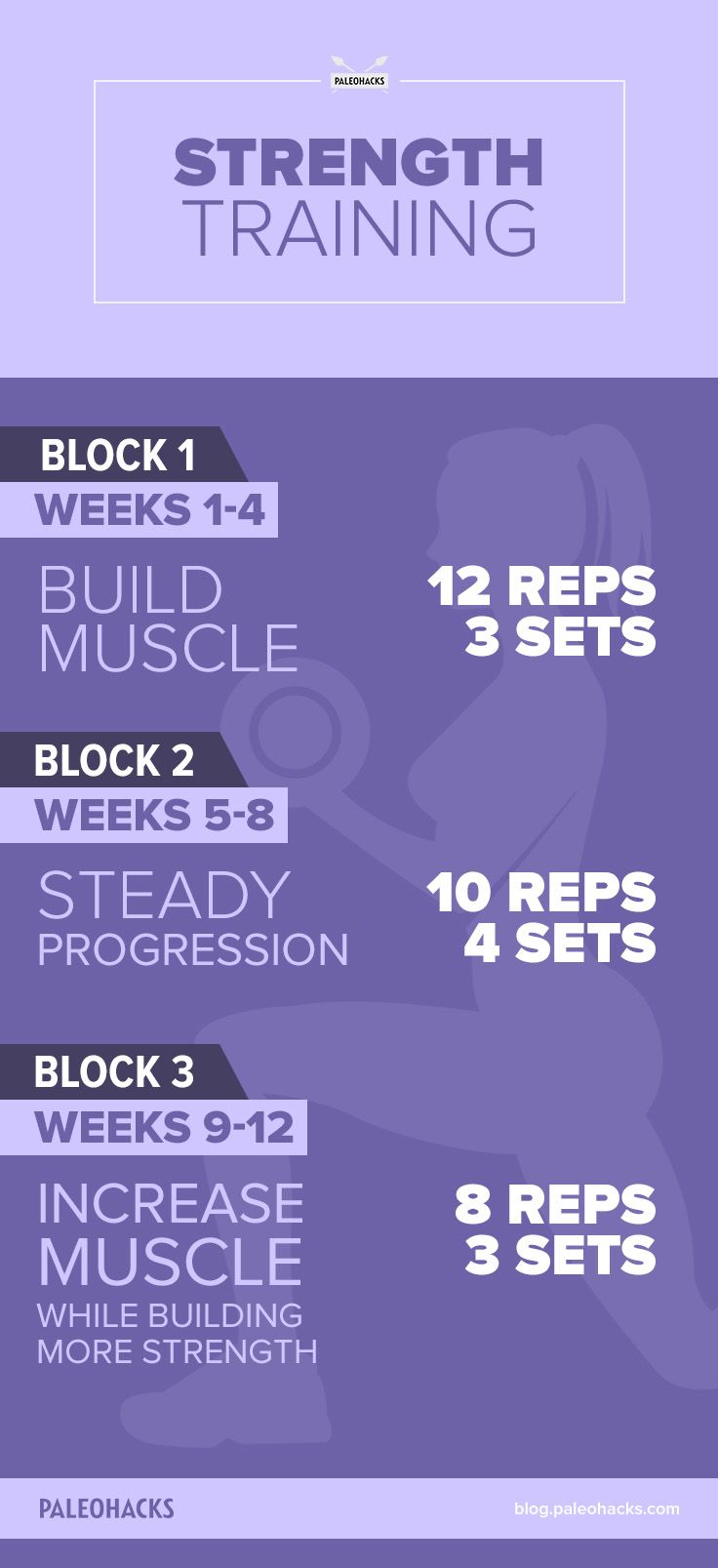 PALEOHACKS

STRENGTH
TRAINING

BLOCK 1
WEEKS 1-4

BUILD
MUSCLE

12 REPS
3 SETS

BLOCK 2
WEEKS 5-8

STEADY
PROGRESSION

10 REPS
4 SETS

BLOCK 3
WEEKS 9-12

INCREASE
MUSCLE
WHILE BUILDING
MORE STRENGTH

8 REPS
3 SETS

PALEOHACKS

blog.paleohacks.com