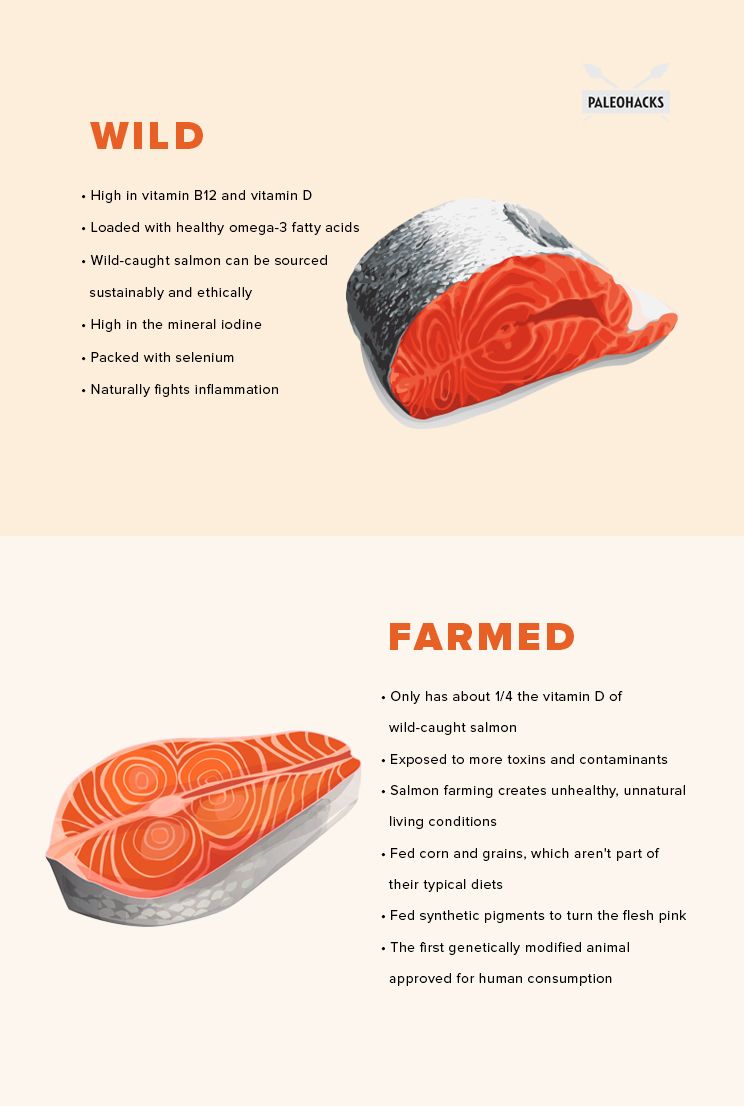 PALEOHACKS

WILD

• High in vitamin B12 and vitamin D
• Loaded with healthy omega-3 fatty acids
• Wild-caught salmon can be sourced sustainably and ethically
• High in the mineral iodine
• Packed with selenium
• Naturally fights inflammation

FARMED

• Only has about 1/4 the vitamin D of wild-caught salmon
• Exposed to more toxins and contaminants
• Salmon farming creates unhealthy, unnatural living conditions
• Fed corn and grains, which aren't part of their typical diets
• Fed synthetic pigments to turn the flesh pink
• The first genetically modified animal approved for human consumption