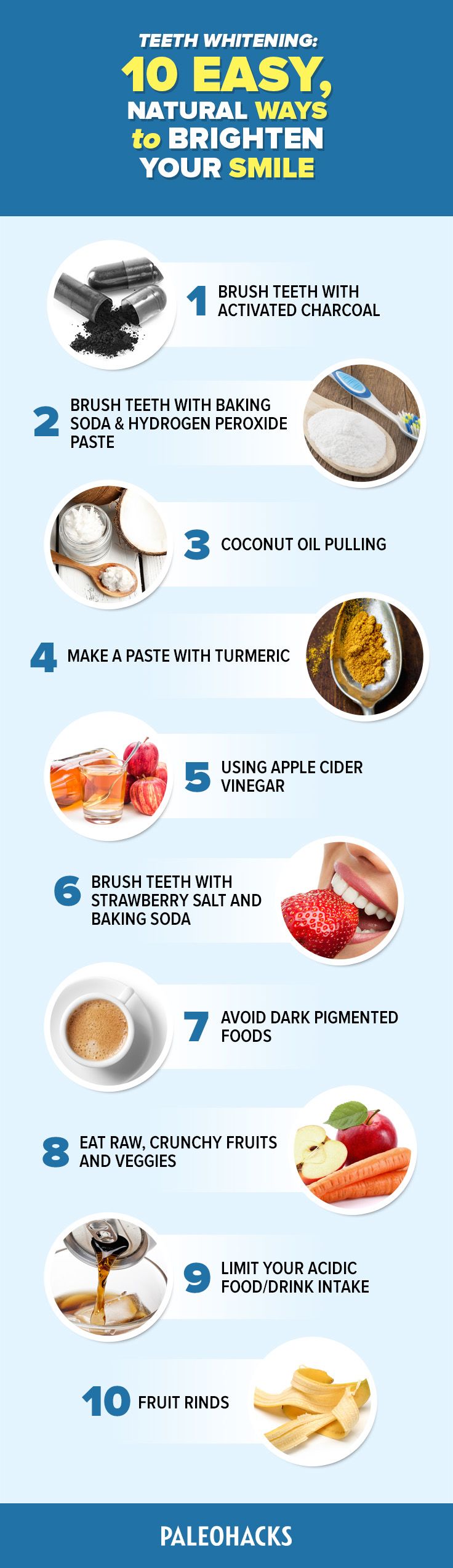 TEETH WHITENING:
10 EASY, NATURAL WAYS to BRIGHTEN YOUR SMILE

1 BRUSH TEETH WITH ACTIVATED CHARCOAL

2 BRUSH TEETH WITH BAKING SODA & HYDROGEN PEROXIDE PASTE

3 COCONUT OIL PULLING

4 MAKE A PASTE WITH TURMERIC

5 USING APPLE CIDER VINEGAR

6 BRUSH TEETH WITH STRAWBERRY SALT AND BAKING SODA

7 AVOID DARK PIGMENTED FOODS

8 EAT RAW, CRUNCHY FRUITS AND VEGGIES

9 LIMIT YOUR ACIDIC FOOD/DRINK INTAKE

10 FRUIT RINDS

PALEOHACKS