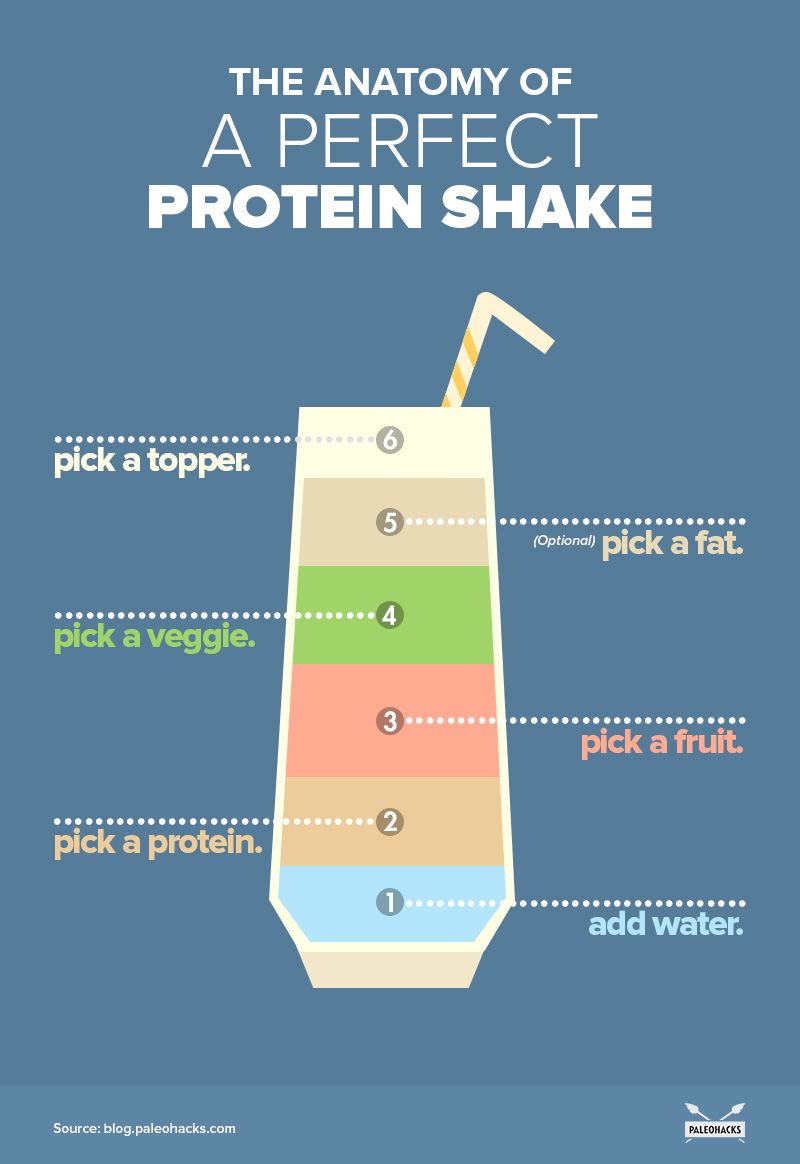 THE ANATOMY OF
A PERFECT
PROTEIN SHAKE

6
pick a topper.

5
(Optional) pick a fat.

4
pick a veggie.

3
pick a fruit.

2
pick a protein.

1
add water.

Source: blog.paleohacks.com

PALEOHACKS