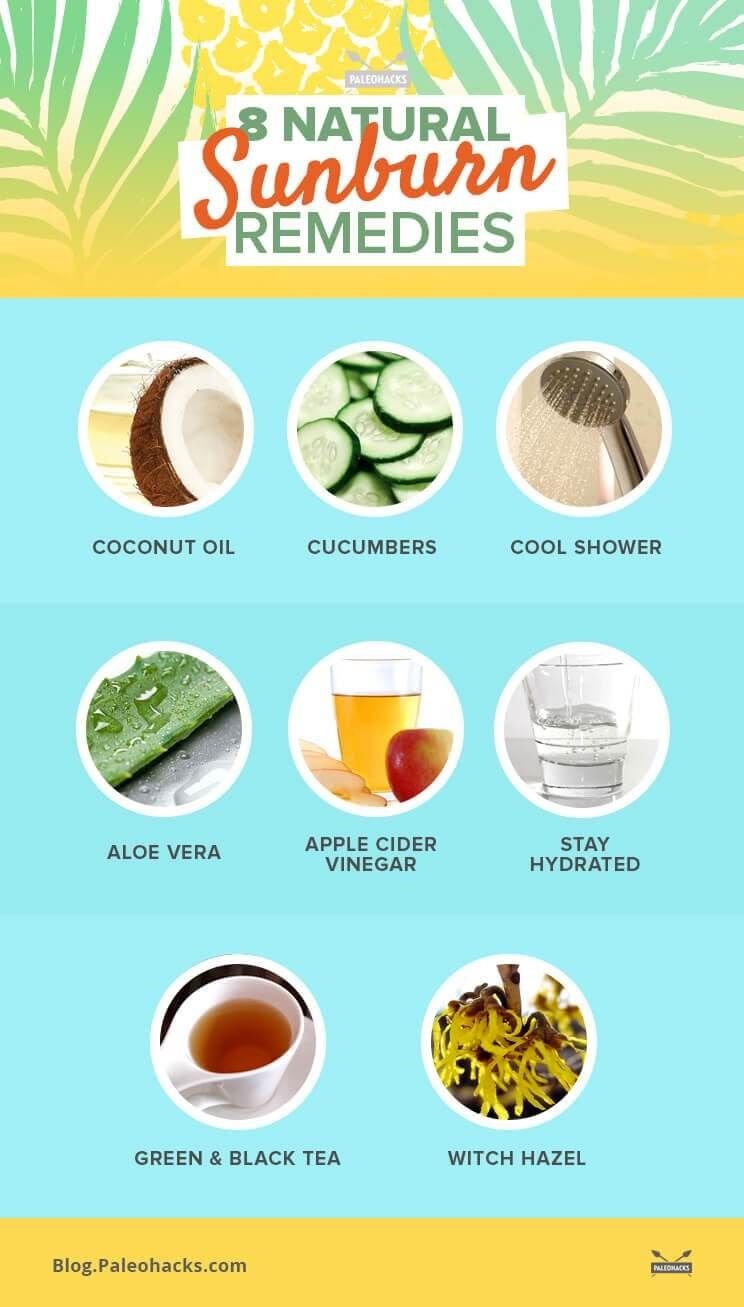 PALEOHACKS

8 NATURAL Sunburn REMEDIES

COCONUT OIL

CUCUMBERS

COOL SHOWER

ALOE VERA

APPLE CIDER VINEGAR

STAY HYDRATED

GREEN & BLACK TEA

WITCH HAZEL

Blog.Paleohacks.com

PALEOHACKS