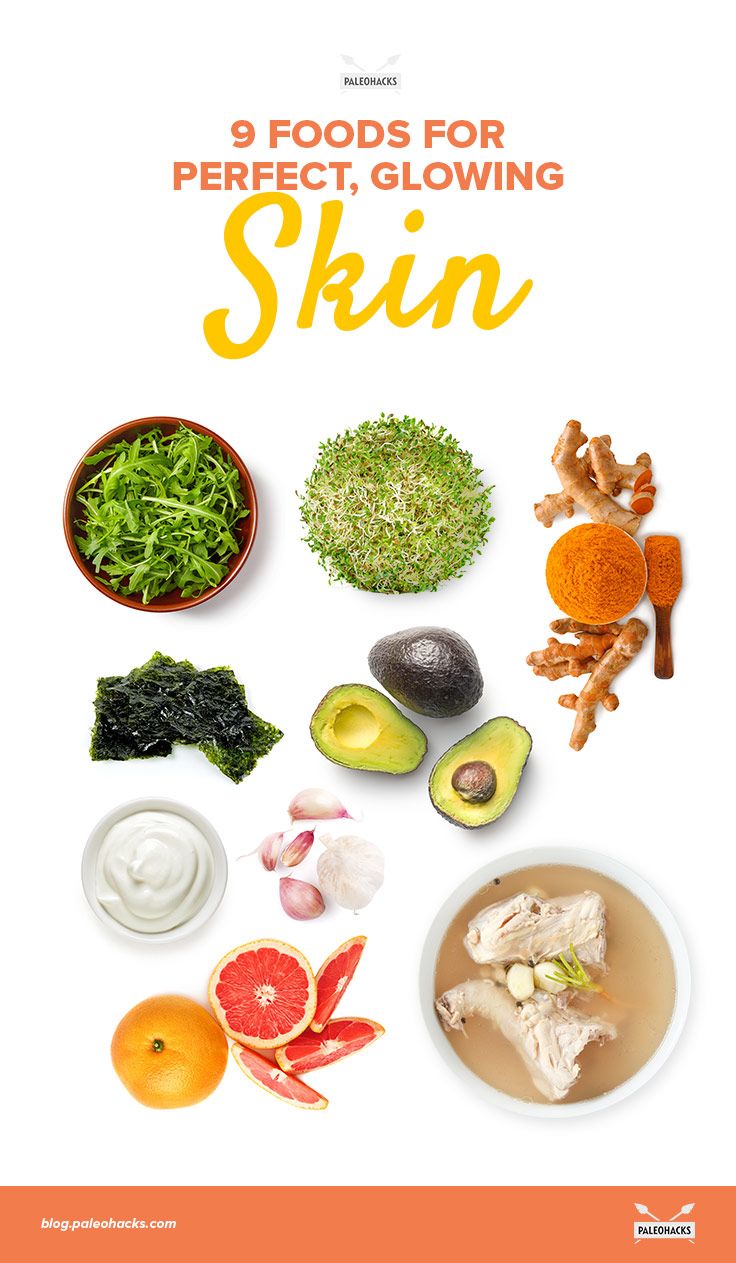 PALEOHACKS

9 FOODS FOR PERFECT, GLOWING

Skin

blog.paleohacks.com

PALEOHACKS